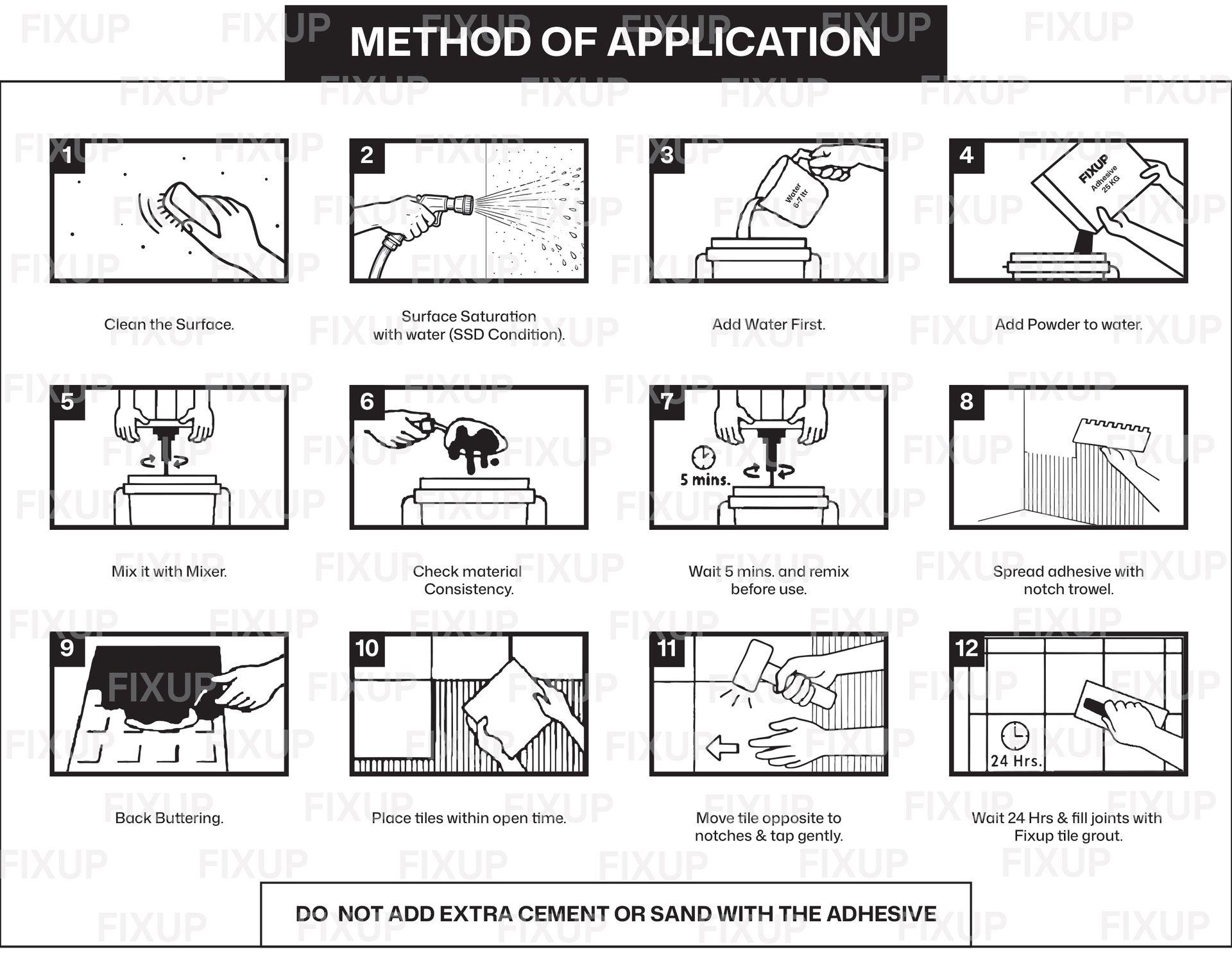 METHOD OF APPLICATION

1

Clean the Surface.

2

Surface Saturation with water (SSD Condition).

3

Water 6-7 ltr

Add Water First.

4

FIXUP Adhesive 25 KG

Add Powder to water.

5

Mix it with Mixer.

6

Check material Consistency.

7

5 mins.

Wait 5 mins. and remix before use.

8

Spread adhesive with notch trowel.

9

Back Buttering.

10

Place tiles within open time.

11

Move tile opposite to notches & tap gently.

12

24 Hrs.

Wait 24 Hrs & fill joints with Fixup tile grout.

DO NOT ADD EXTRA CEMENT OR SAND WITH THE ADHESIVE

FIXUP